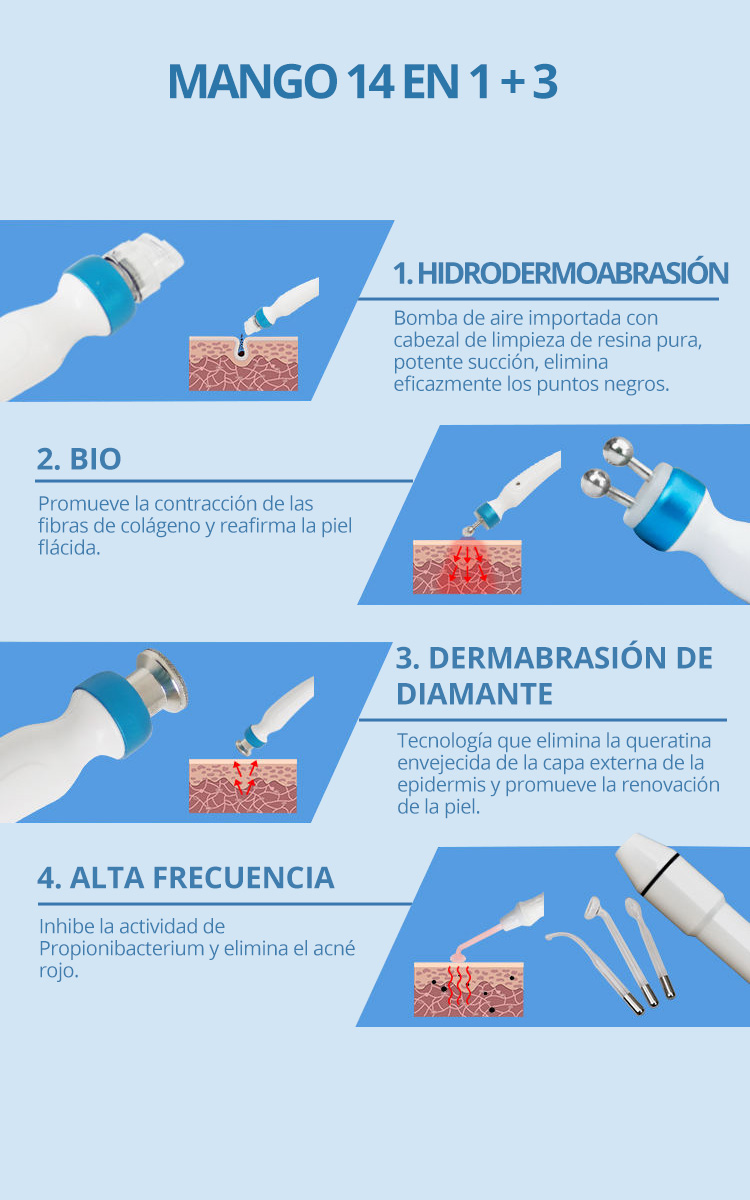 MANGO 14 EN 1 + 3

1. HIDRODERMOABRASIÓN

Bomba de aire importada con cabezal de limpieza de resina pura, potente succión, elimina eficazmente los puntos negros.

2. BIO

Promueve la contracción de las fibras de colágeno y reafirma la piel flácida.

3. DERMABRASIÓN DE DIAMANTE

Tecnología que elimina la queratina envejecida de la capa externa de la epidermis y promueve la renovación de la piel.

4. ALTA FRECUENCIA

Inhibe la actividad de Propionibacterium y elimina el acné rojo.